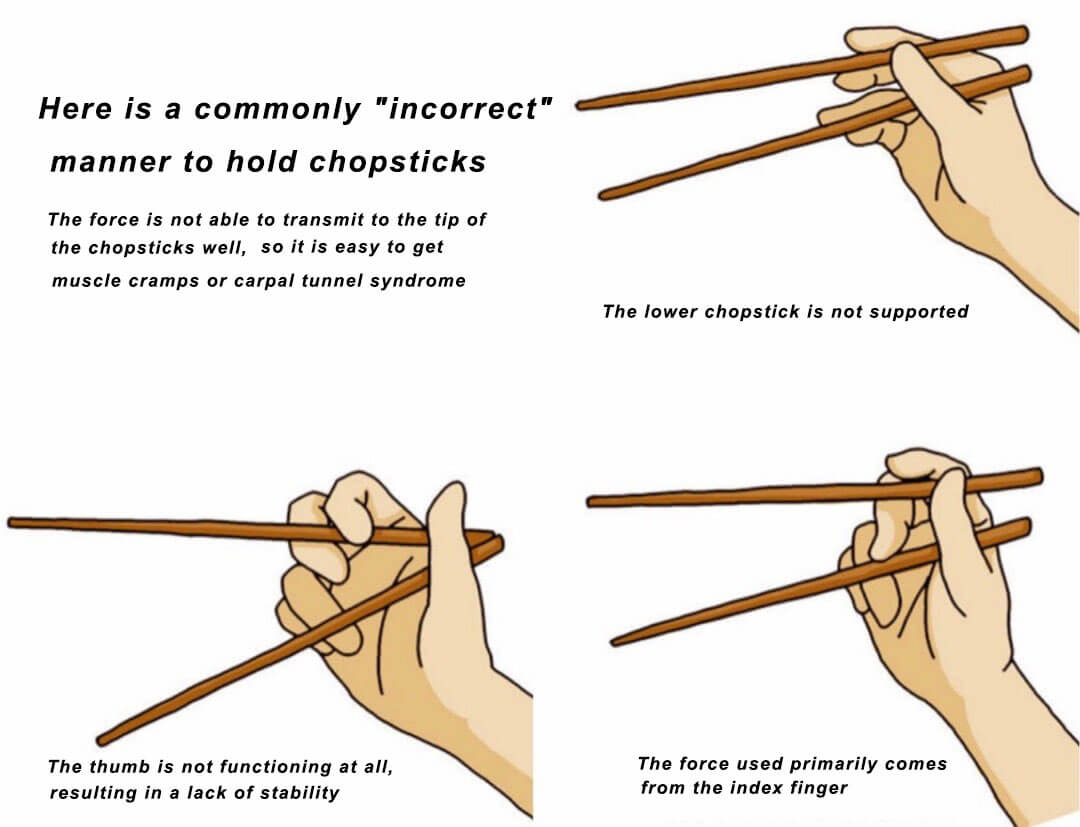 Here is a commonly "incorrect" manner to hold chopsticks

The force is not able to transmit to the tip of the chopsticks well, so it is easy to get muscle cramps or carpal tunnel syndrome

The lower chopstick is not supported

The thumb is not functioning at all, resulting in a lack of stability

The force used primarily comes from the index finger